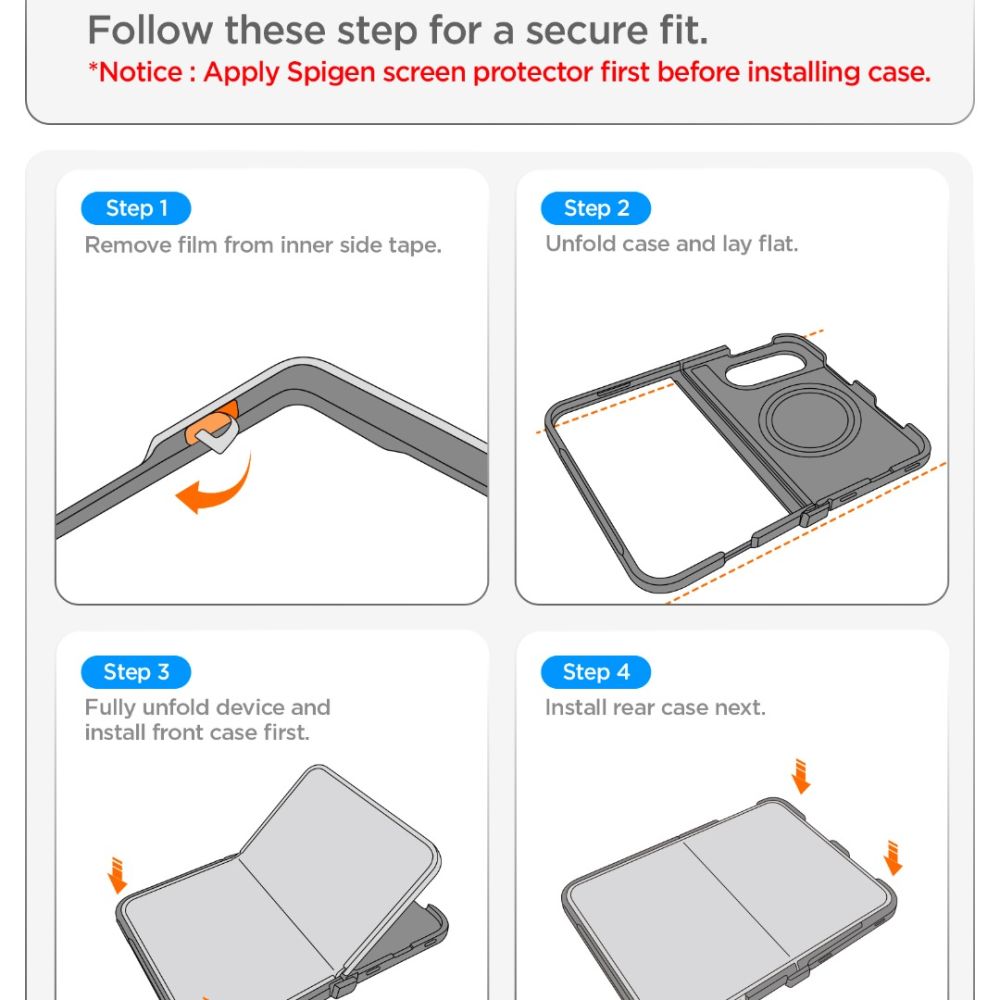 Follow these step for a secure fit.
*Notice : Apply Spigen screen protector first before installing case.

Step 1
Remove film from inner side tape.

Step 2
Unfold case and lay flat.

Step 3
Fully unfold device and install front case first.

Step 4
Install rear case next.